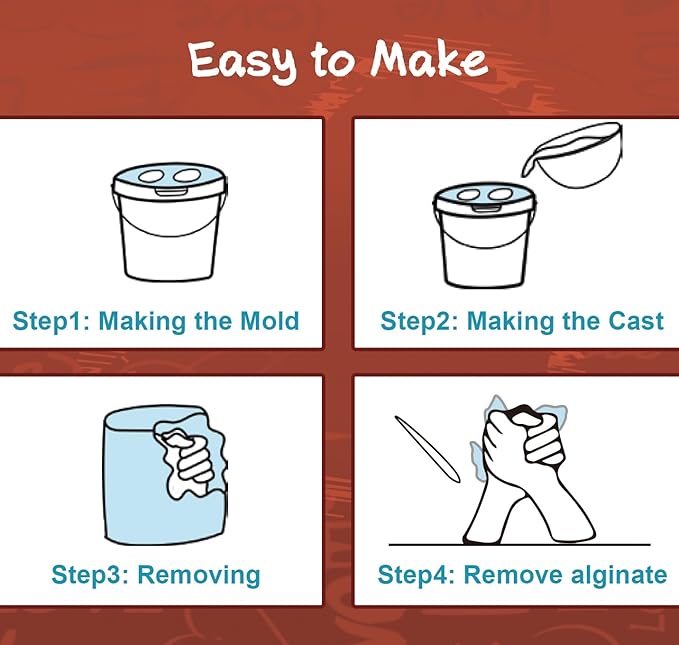 Easy to Make

Step1: Making the Mold

Step2: Making the Cast

Step3: Removing

Step4: Remove alginate