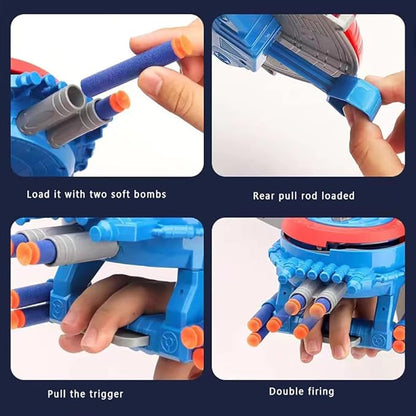 Load it with two soft bombs

Rear pull rod loaded

Pull the trigger

Double firing