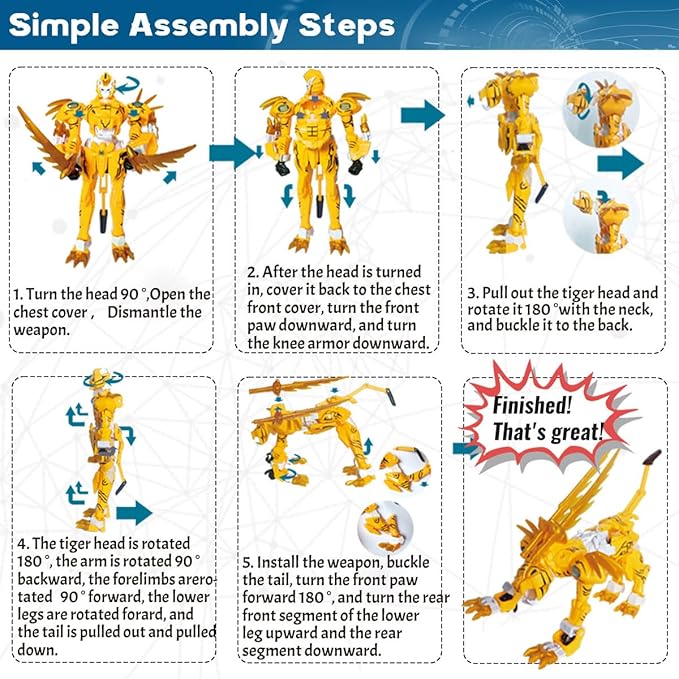 Simple Assembly Steps

1. Turn the head 90 °,Open the chest cover ,   Dismantle the weapon.

2. After the head is turned in, cover it back to the chest front cover, turn the front paw downward, and turn the knee armor downward.

3. Pull out the tiger head and rotate it 180 °with the neck, and buckle it to the back.

4. The tiger head is rotated 180 °, the arm is rotated 90 ° backward, the forelimbs arerotated  90 ° forward, the lower legs are rotated forard, and the tail is pulled out and pulled down.

5. Install the weapon, buckle the tail, turn the front paw forward 180 °, and turn the rear front segment of the lower leg upward and the rear segment downward.

Finished! That's great!