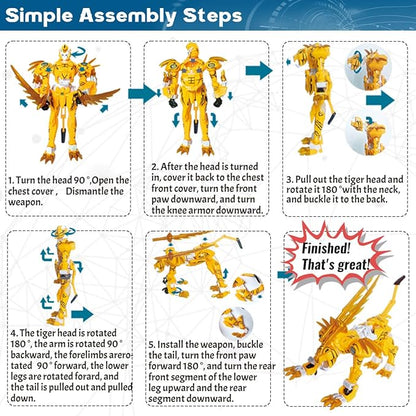 Simple Assembly Steps

1. Turn the head 90 °,Open the chest cover ,  Dismantle the weapon.

2. After the head is turned in, cover it back to the chest front cover, turn the front paw downward, and turn the knee armor downward.

3. Pull out the tiger head and rotate it 180 °with the neck, and buckle it to the back.

4. The tiger head is rotated 180 °, the arm is rotated 90 ° backward, the forelimbs arerotated 90 ° forward, the lower legs are rotated forard, and the tail is pulled out and pulled down.

5. Install the weapon, buckle the tail, turn the front paw forward 180 °, and turn the rear front segment of the lower leg upward and the rear segment downward.

Finished! That's great!