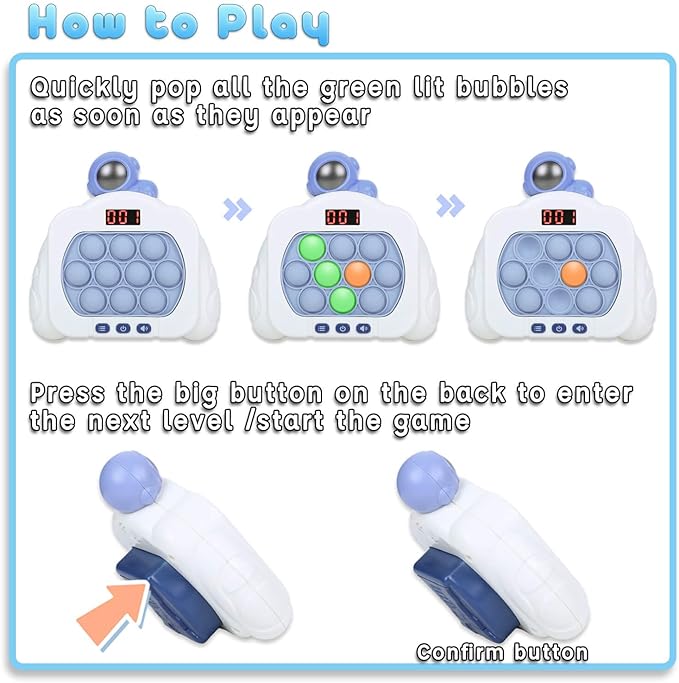 How to Play

Quickly pop all the green lit bubbles as soon as they appear

001

001

001

Press the big button on the back to enter the next level /start the game

Confirm button