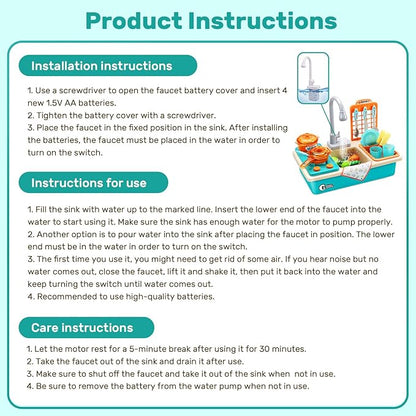 Product Instructions

Installation instructions

1. Use a screwdriver to open the faucet battery cover and insert 4 new 1.5V AA batteries.
2. Tighten the battery cover with a screwdriver.
3. Place the faucet in the fixed position in the sink. After installing the batteries, the faucet must be placed in the water in order to turn on the switch.

Instructions for use

1. Fill the sink with water up to the marked line. Insert the lower end of the faucet into the water to start using it. Make sure the sink has enough water for the motor to pump properly.
2. Another option is to pour water into the sink after placing the faucet in position. The lower end must be in the water in order to turn on the switch.
3. The first time you use it, you might need to get rid of some air. If you hear noise but no water comes out, close the faucet, lift it and shake it, then put it back into the water and keep turning the switch until water comes out.
4. Recommended to use high-quality batteries.

Care instructions

1. Let the motor rest for a 5-minute break after using it for 30 minutes.
2. Take the faucet out of the sink and drain it after use.
3. Make sure to shut off the faucet and take it out of the sink when not in use.
4. Be sure to remove the battery from the water pump when not in use.