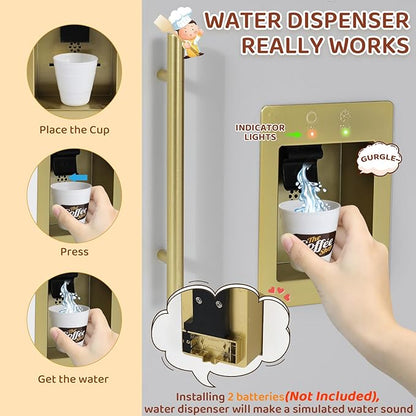 WATER DISPENSER REALLY WORKS

Place the Cup

The Coffee

Press

Get the water

INDICATOR LIGHTS

GURGLE~

The Coffee Shop

Installing 2 batteries(Not Included), water dispenser will make a simulated water sound