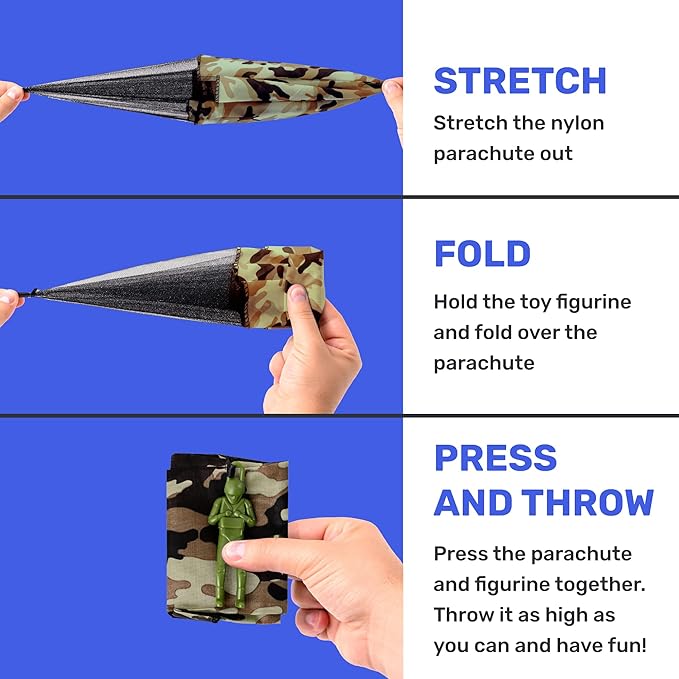 STRETCH

Stretch the nylon parachute out

FOLD

Hold the toy figurine and fold over the parachute

PRESS AND THROW

Press the parachute and figurine together. Throw it as high as you can and have fun!