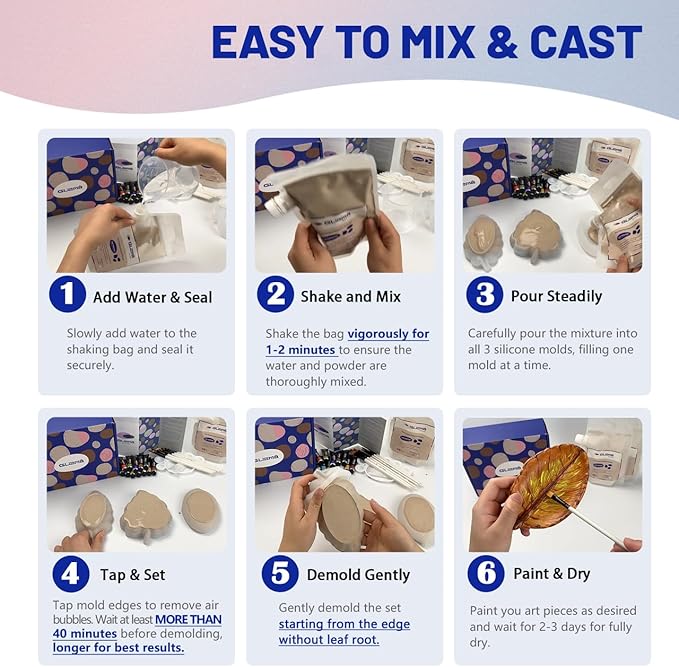 EASY TO MIX & CAST

1 Add Water & Seal

Slowly add water to the shaking bag and seal it securely.

2 Shake and Mix

Shake the bag vigorously for 1-2 minutes to ensure the water and powder are thoroughly mixed.

3 Pour Steadily

Carefully pour the mixture into all 3 silicone molds, filling one mold at a time.

4 Tap & Set

Tap mold edges to remove air bubbles. Wait at least MORE THAN 40 minutes before demolding, longer for best results.

5 Demold Gently

Gently demold the set starting from the edge without leaf root.

6 Paint & Dry

Paint you art pieces as desired and wait for 2-3 days for fully dry.