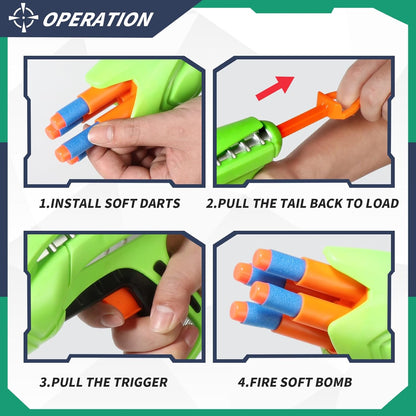 OPERATION

1.INSTALL SOFT DARTS

2.PULL THE TAIL BACK TO LOAD

3.PULL THE TRIGGER

4.FIRE SOFT BOMB