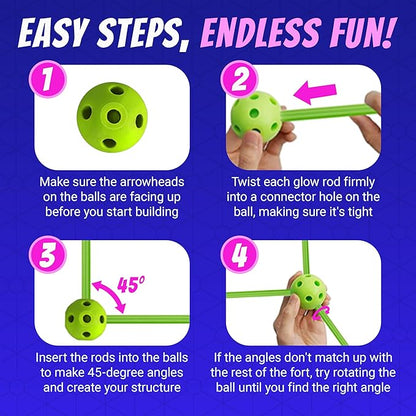 EASY STEPS, ENDLESS FUN!

1

Make sure the arrowheads on the balls are facing up before you start building

2

Twist each glow rod firmly into a connector hole on the ball, making sure it's tight

3

45°

Insert the rods into the balls to make 45-degree angles and create your structure

4

If the angles don't match up with the rest of the fort, try rotating the ball until you find the right angle