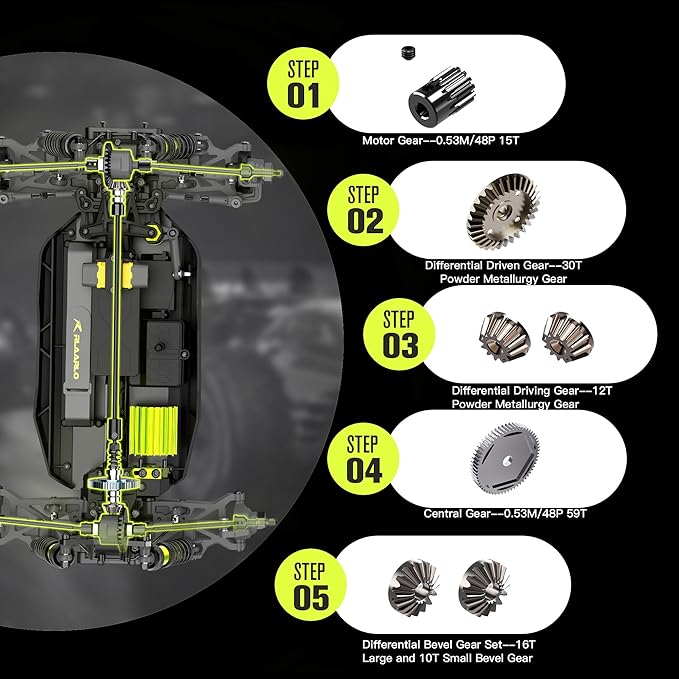 RLAARLO

STEP
01

Motor Gear--0.53M/48P 15T

STEP
02

Differential Driven Gear--30T
Powder Metallurgy Gear

STEP
03

Differential Driving Gear--12T
Powder Metallurgy Gear

STEP
04

Central Gear--0.53M/48P 59T

STEP
05

Differential Bevel Gear Set--16T
Large and 10T Small Bevel Gear