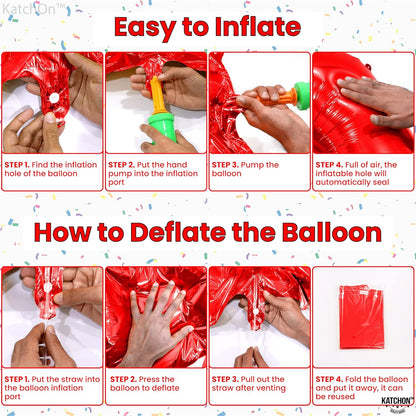 KatchOn™

Easy to Inflate

STEP 1. Find the inflation hole of the balloon

STEP 2. Put the hand pump into the inflation port

STEP 3. Pump the balloon

STEP 4. Full of air, the inflatable hole will automatically seal

How to Deflate the Balloon

STEP 1. Put the straw into the balloon inflation port

STEP 2. Press the balloon to deflate

STEP 3. Pull out the straw after venting

STEP 4. Fold the balloon and put it away, it can be reused

KATCHON™