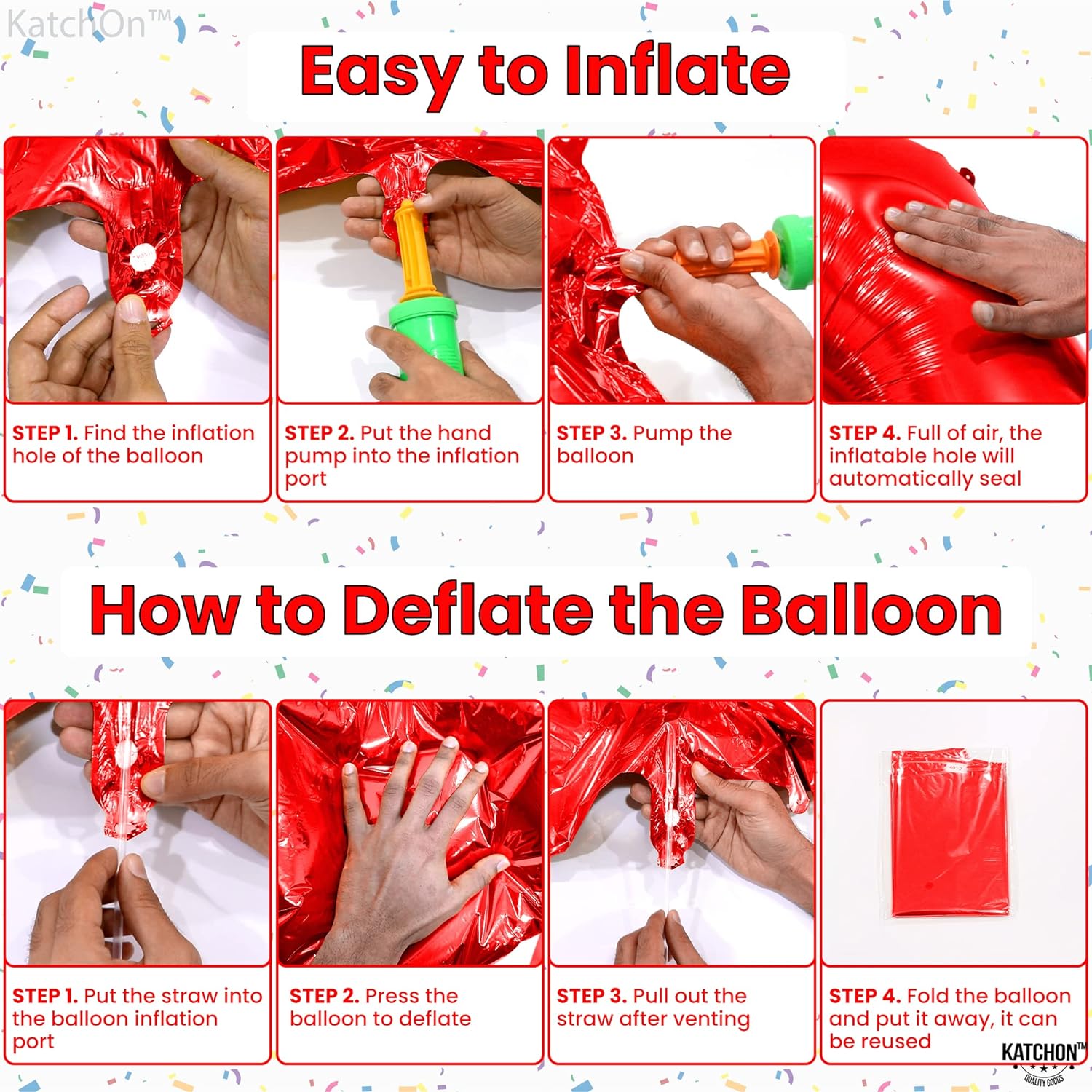 KatchOn™

Easy to Inflate

STEP 1. Find the inflation hole of the balloon

STEP 2. Put the hand pump into the inflation port

STEP 3. Pump the balloon

STEP 4. Full of air, the inflatable hole will automatically seal

How to Deflate the Balloon

STEP 1. Put the straw into the balloon inflation port

STEP 2. Press the balloon to deflate

STEP 3. Pull out the straw after venting

STEP 4. Fold the balloon and put it away, it can be reused

KATCHON™
QUALITY GOODS