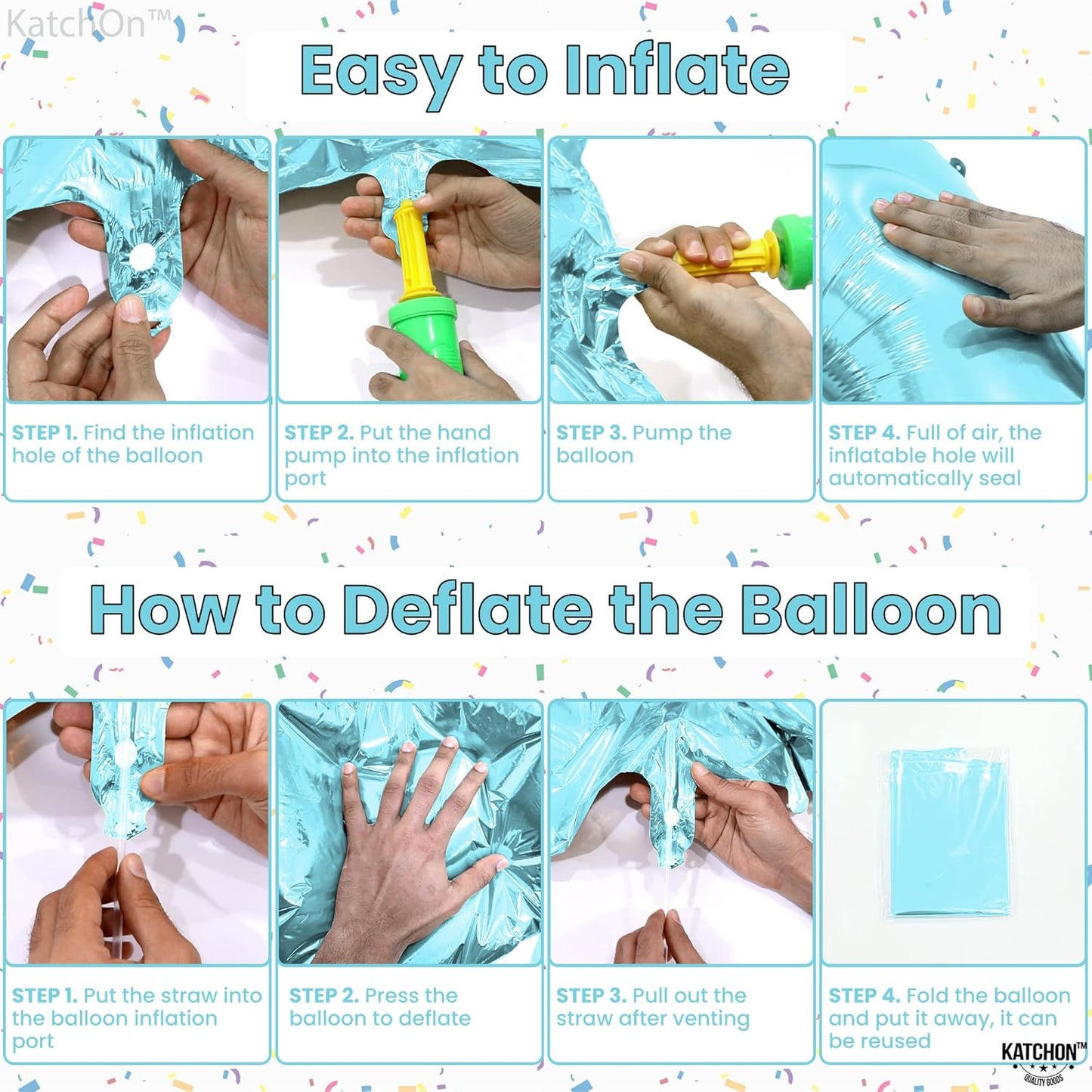 KatchOn™

Easy to Inflate

STEP 1. Find the inflation hole of the balloon

STEP 2. Put the hand pump into the inflation port

STEP 3. Pump the balloon

STEP 4. Full of air, the inflatable hole will automatically seal

How to Deflate the Balloon

STEP 1. Put the straw into the balloon inflation port

STEP 2. Press the balloon to deflate

STEP 3. Pull out the straw after venting

STEP 4. Fold the balloon and put it away, it can be reused

KATCHON™
QUALITY GOODS