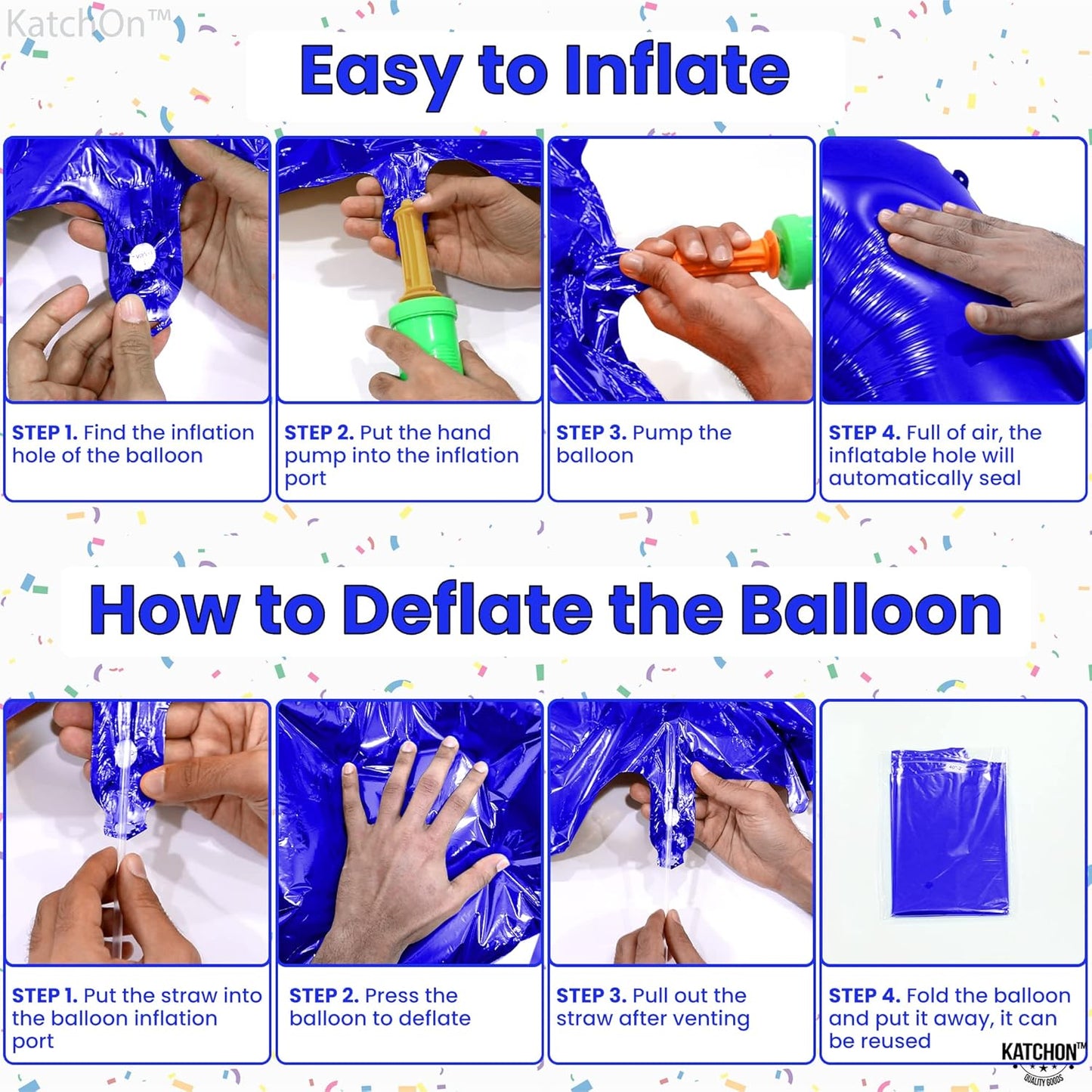 KatchOn™

Easy to Inflate

STEP 1. Find the inflation hole of the balloon

STEP 2. Put the hand pump into the inflation port

STEP 3. Pump the balloon

STEP 4. Full of air, the inflatable hole will automatically seal

How to Deflate the Balloon

STEP 1. Put the straw into the balloon inflation port

STEP 2. Press the balloon to deflate

STEP 3. Pull out the straw after venting

STEP 4. Fold the balloon and put it away, it can be reused

KATCHON™
QUALITY GOODS