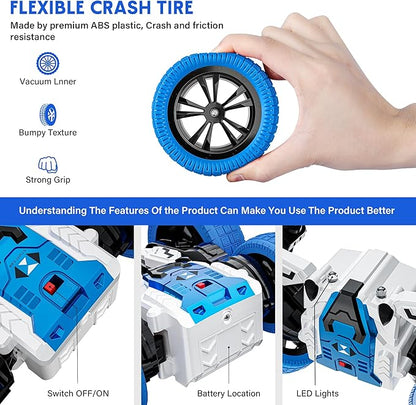 FLEXIBLE CRASH TIRE

Made by premium ABS plastic, Crash and friction resistance

Vacuum Lnner

Bumpy Texture

Strong Grip

Understanding The Features Of the Product Can Make You Use The Product Better

Switch OFF/ON

Battery Location

LED Lights