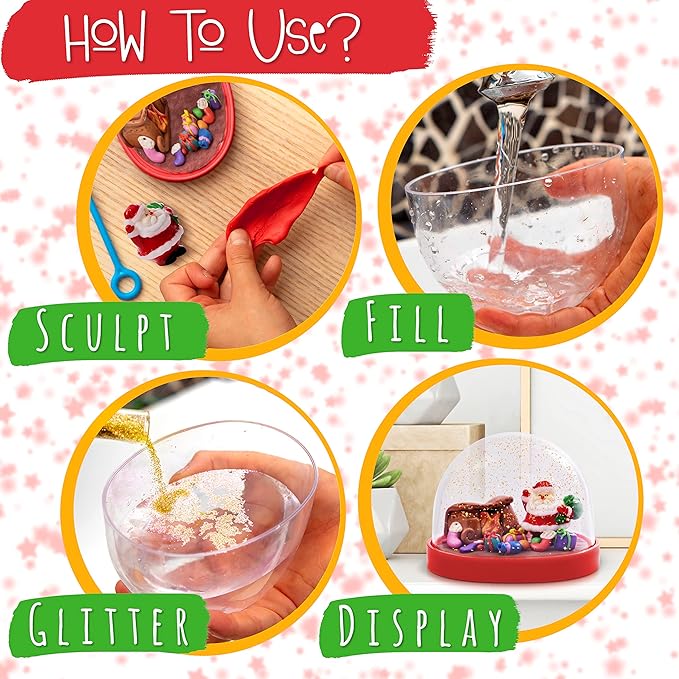 HOW TO USE?

SCULPT

FILL

GLITTER

DISPLAY